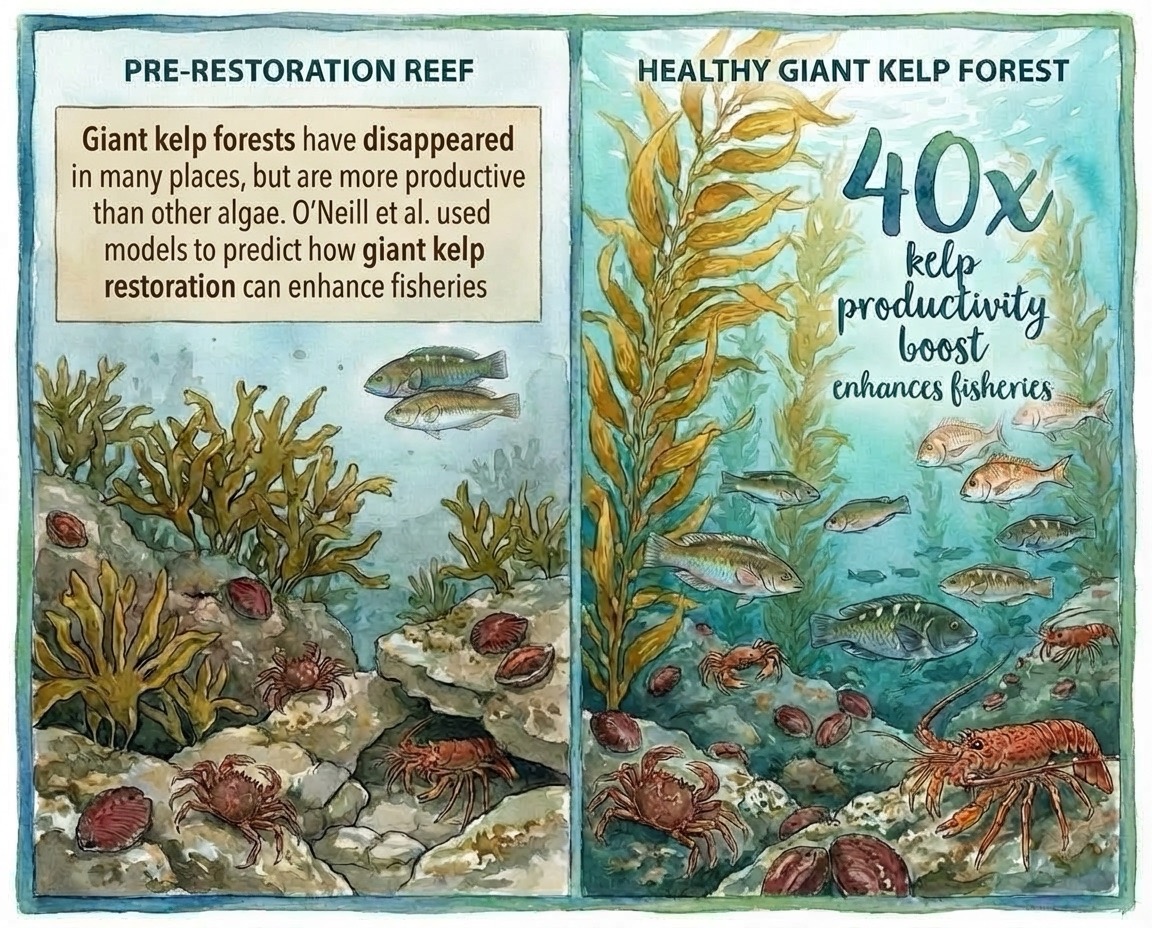 PRE-RESTORATION REEF

Giant kelp forests have disappeared in many places, but are more productive than other algae. O'Neill et al. used models to predict how giant kelp restoration can enhance fisheries

HEALTHY GIANT KELP FOREST

40x kelp productivity boost enhances fisheries